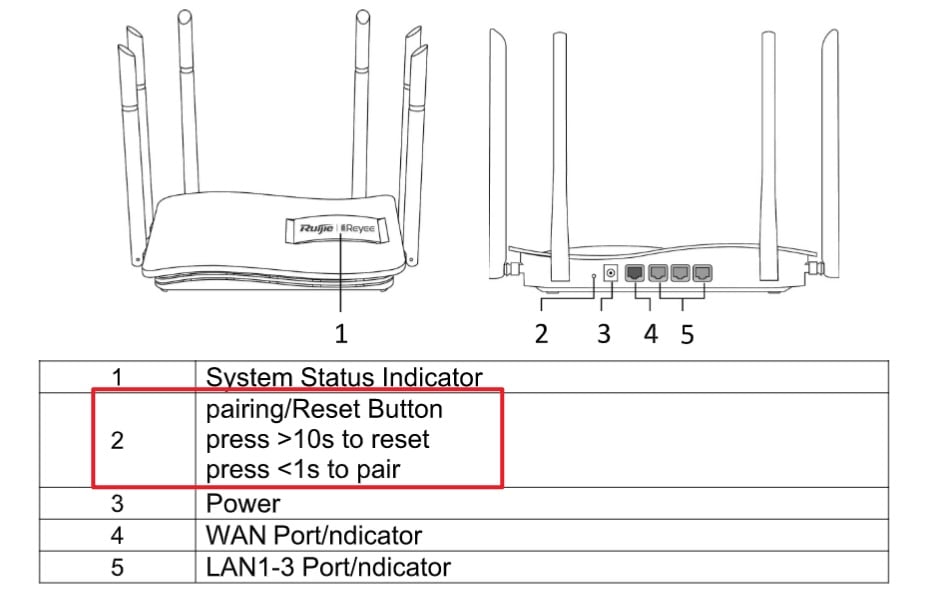 Ruijie | Reyee

1

2 3 4 5

| 1 | System Status Indicator |
|---|---|
| 2 | pairing/Reset Button press >10s to reset press <1s to pair |
| 3 | Power |
| 4 | WAN Port/ndicator |
| 5 | LAN1-3 Port/ndicator |